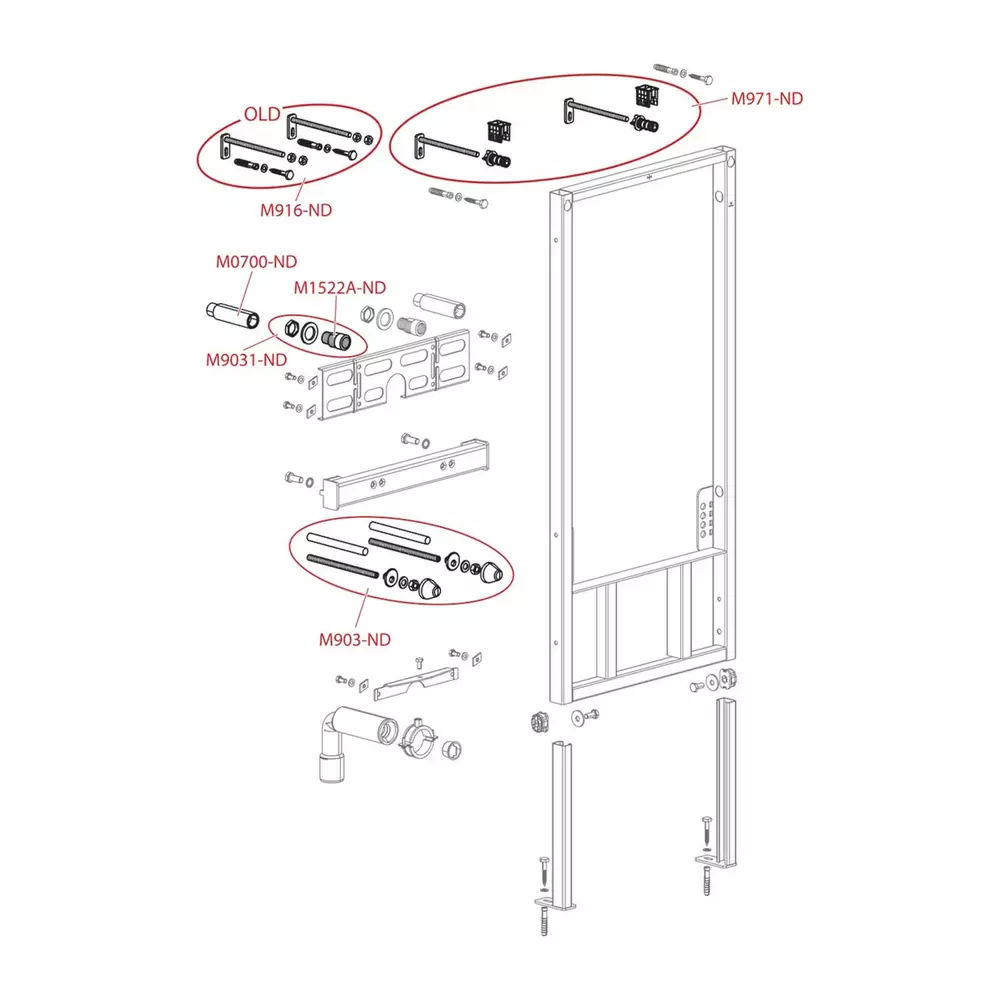 OLD
M971-ND
M916-ND
M0700-ND
M1522A-ND
M9031-ND
M903-ND