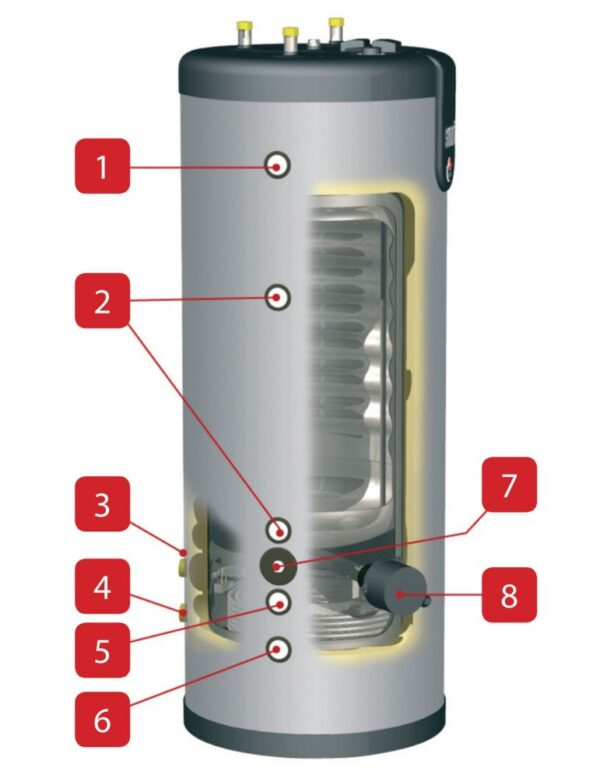 1
2
3
4
5
6
7
8