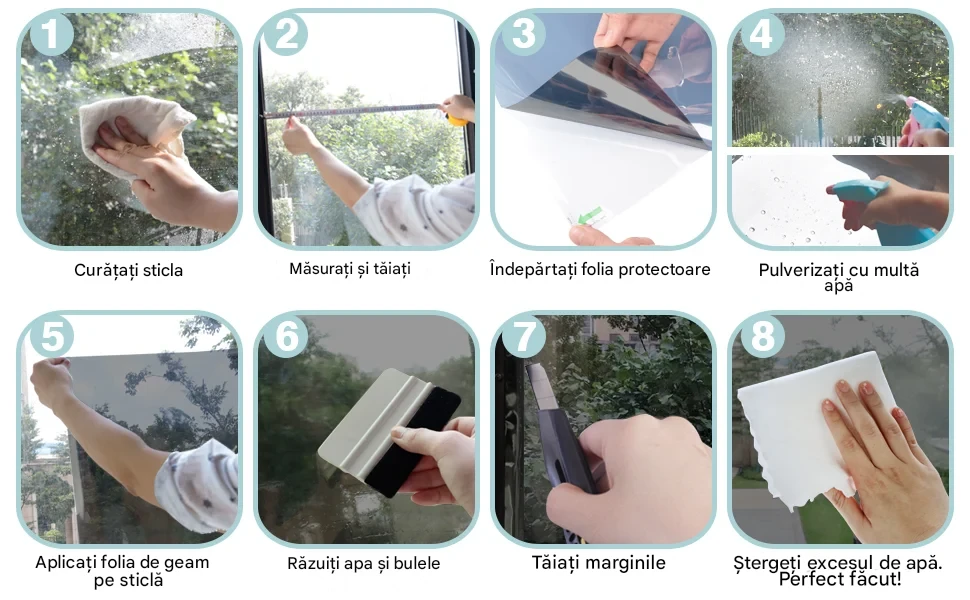 1
Curățați sticla

2
Măsurați și tăiați

3
Îndepărtați folia protectoare

4
Pulverizați cu multă apă

5
Aplicați folia de geam pe sticlă

6
Răzuiți apa și bulele

7
Tăiați marginile

8
Ștergeți excesul de apă. Perfect făcut!