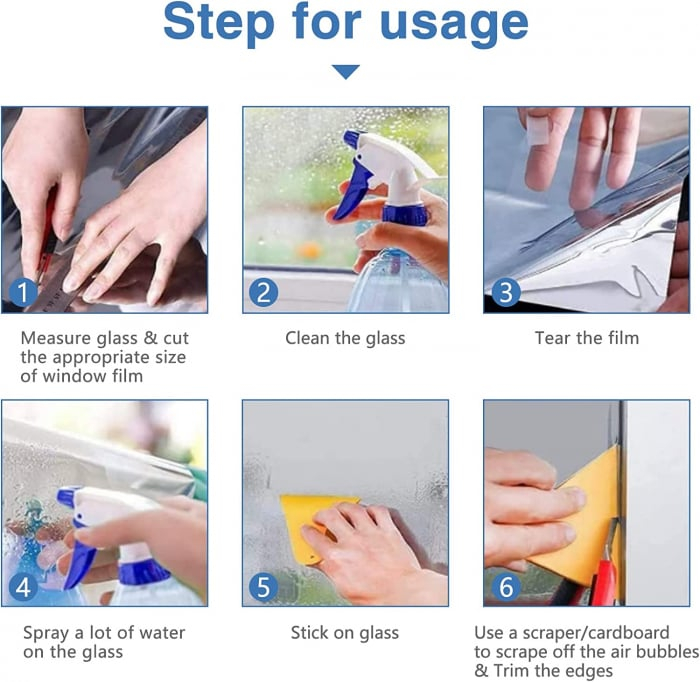 Step for usage

1

Measure glass & cut the appropriate size of window film

2

Clean the glass

3

Tear the film

4

Spray a lot of water on the glass

5

Stick on glass

6

Use a scraper/cardboard to scrape off the air bubbles & Trim the edges