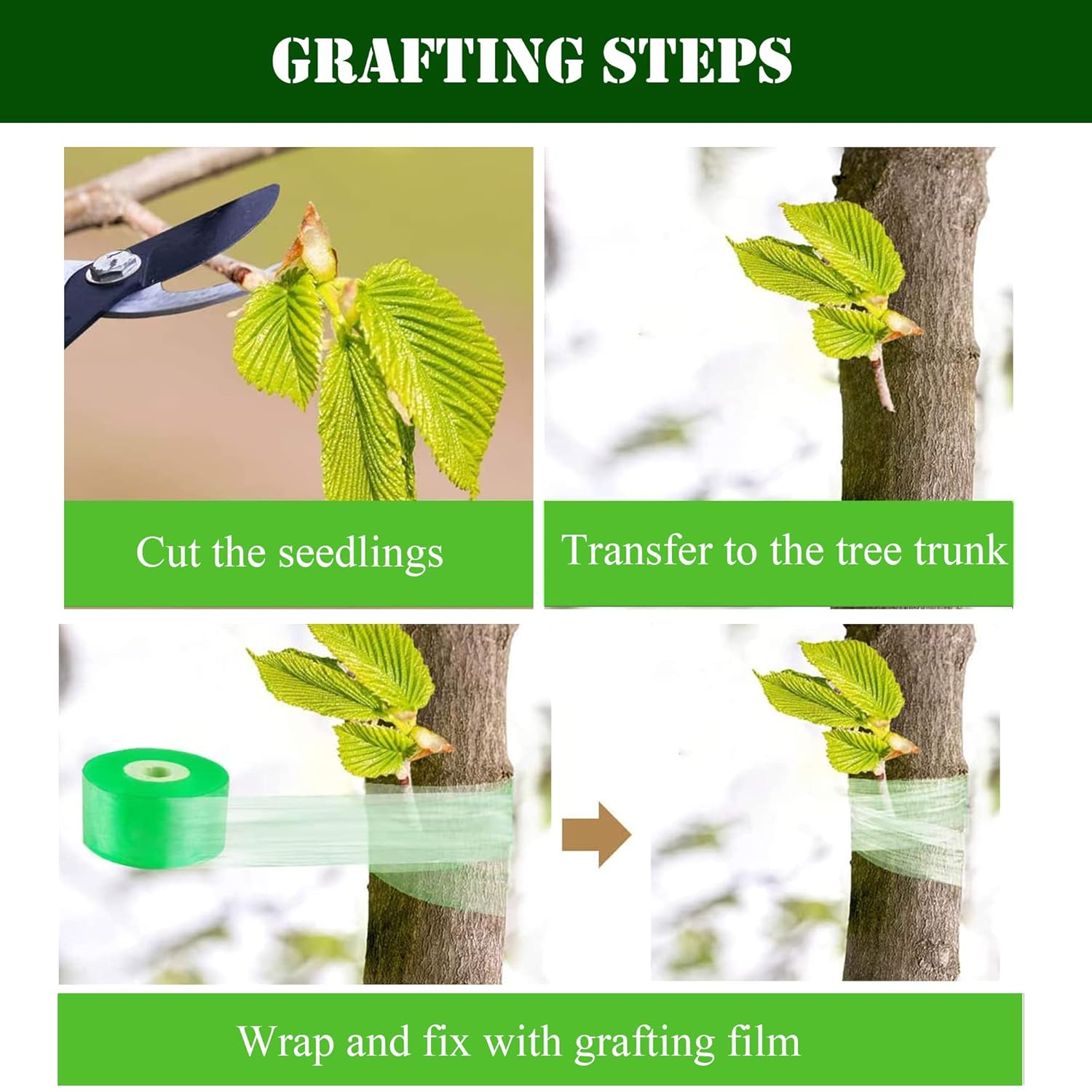 GRAFTING STEPS

Cut the seedlings

Transfer to the tree trunk

Wrap and fix with grafting film