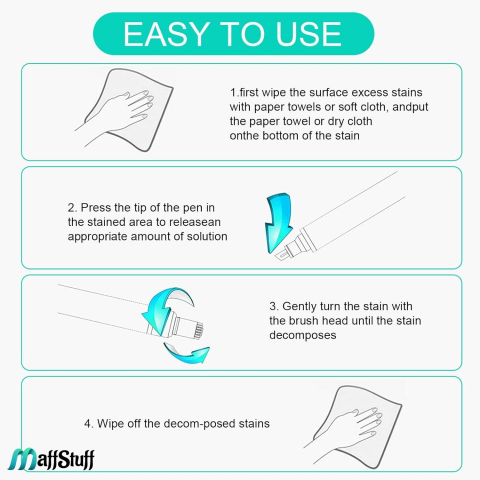 EASY TO USE

1.first wipe the surface excess stains with paper towels or soft cloth, andput the paper towel or dry cloth onthe bottom of the stain

2. Press the tip of the pen in the stained area to releasean appropriate amount of solution

3. Gently turn the stain with the brush head until the stain decomposes

4. Wipe off the decom-posed stains

MaffStuff