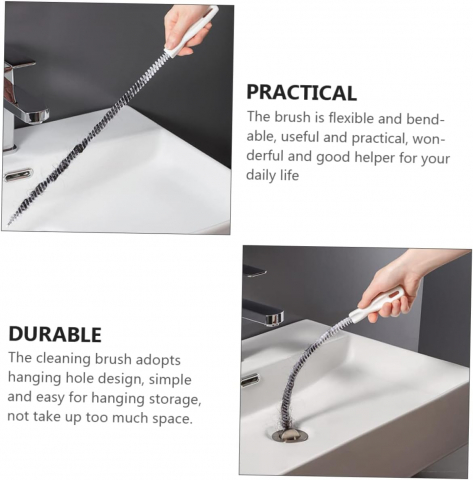 PRACTICAL

The brush is flexible and bendable, useful and practical, wonderful and good helper for your daily life

DURABLE

The cleaning brush adopts hanging hole design, simple and easy for hanging storage, not take up too much space.