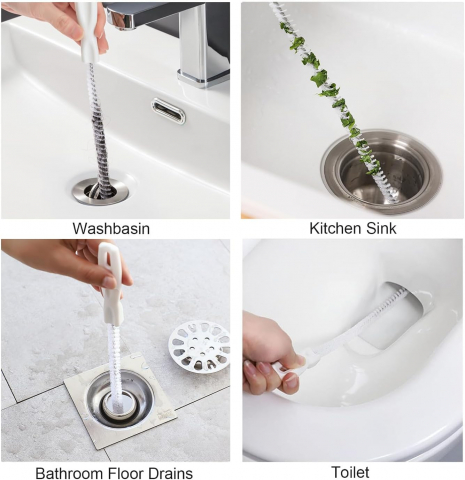 Washbasin

Kitchen Sink

Bathroom Floor Drains

Toilet