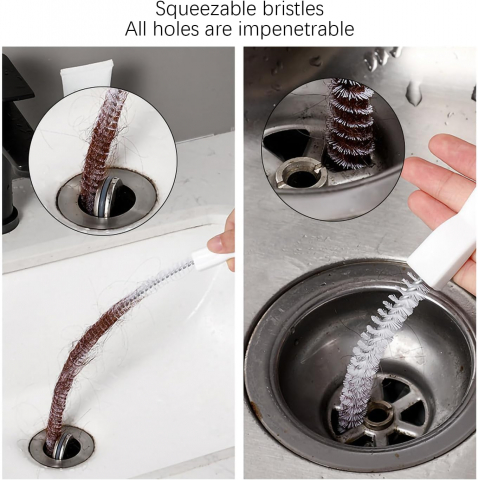 Squeezable bristles
All holes are impenetrable