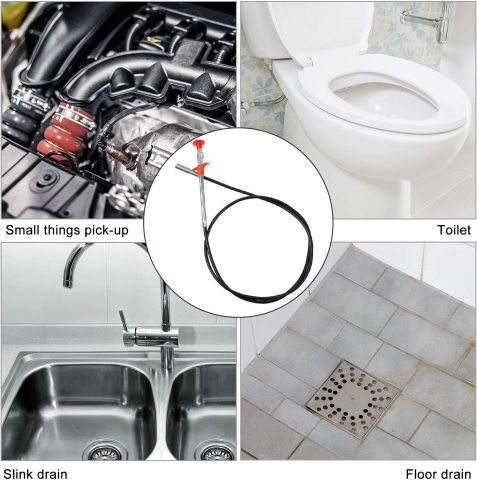 Small things pick-up

Toilet

Slink drain

Floor drain