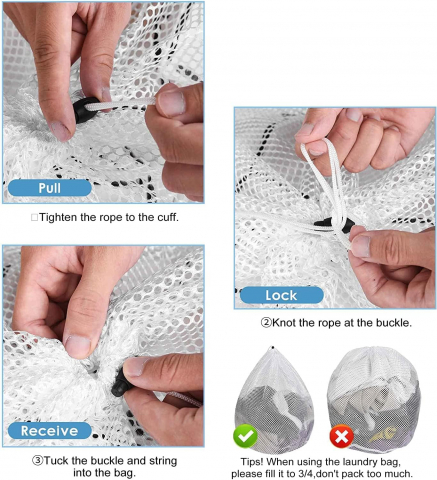 Pull

□Tighten the rope to the cuff.

Lock

②Knot the rope at the buckle.

Receive

③Tuck the buckle and string into the bag.

Tips! When using the laundry bag, please fill it to 3/4,don't pack too much.