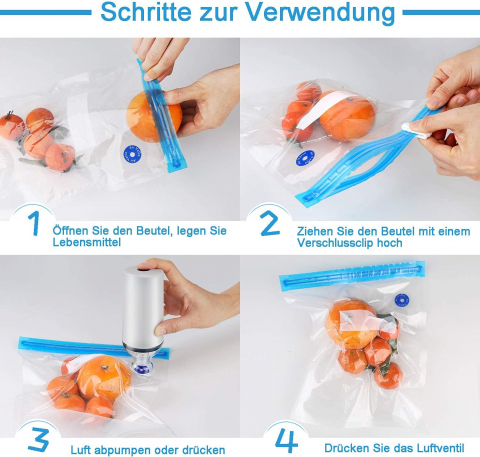 Schritte zur Verwendung

1 Öffnen Sie den Beutel, legen Sie Lebensmittel

2 Ziehen Sie den Beutel mit einem Verschlussclip hoch

3 Luft abpumpen oder drücken

4 Drücken Sie das Luftventil