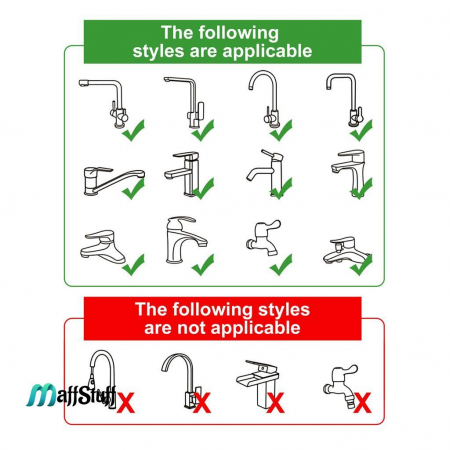 The following styles are applicable

The following styles are not applicable

MaffStuff