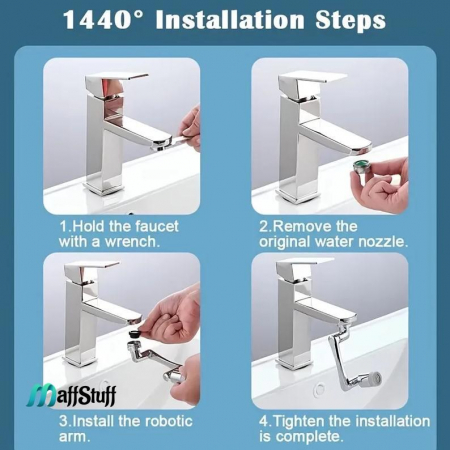 1440° Installation Steps

1.Hold the faucet with a wrench.

2.Remove the original water nozzle.

MaffStuff

3.Install the robotic arm.

4.Tighten the installation is complete.