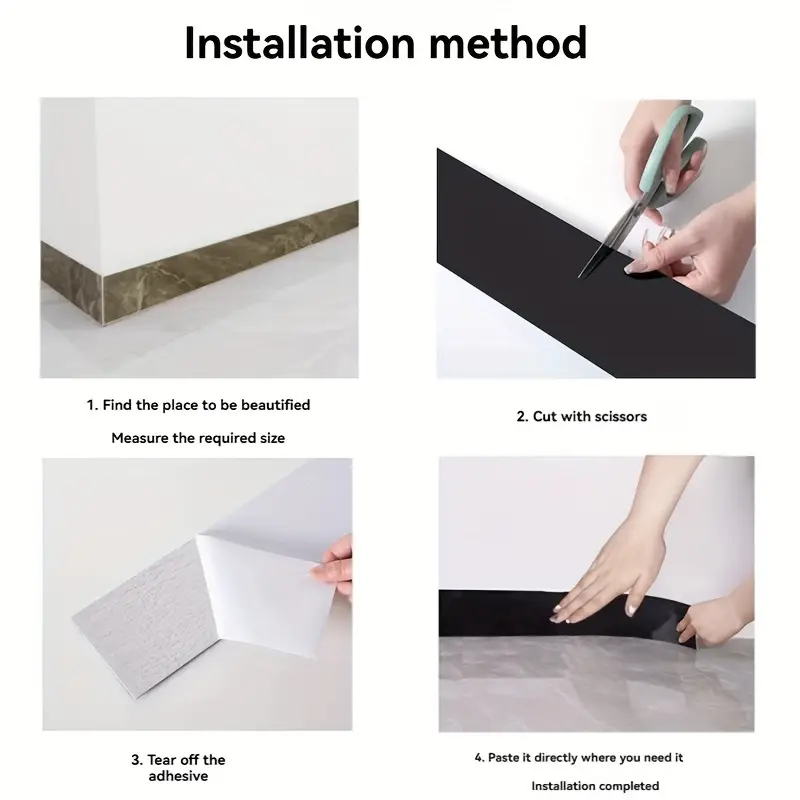 Installation method

1. Find the place to be beautified

Measure the required size

2. Cut with scissors

3. Tear off the adhesive

4. Paste it directly where you need it

Installation completed