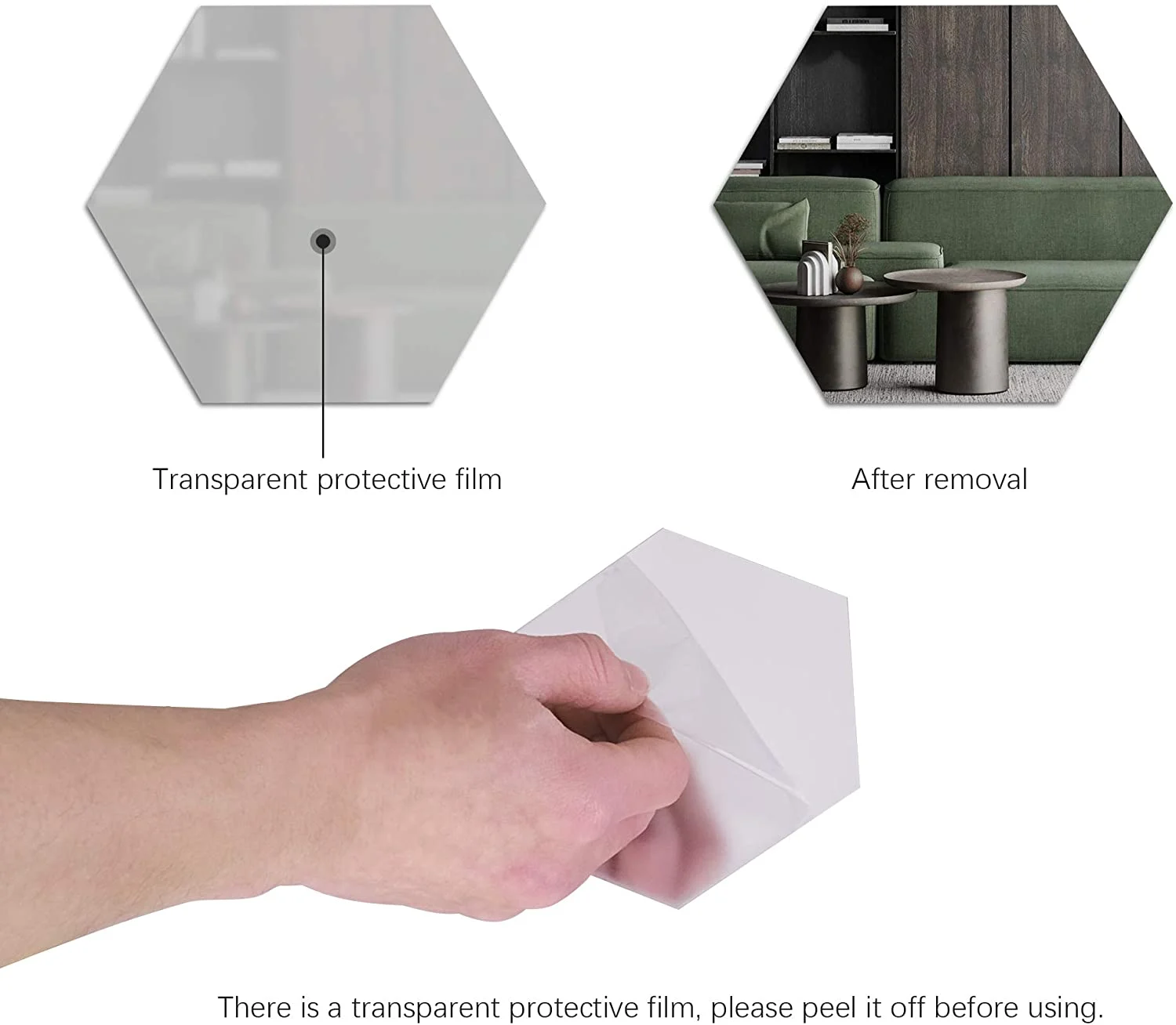 Transparent protective film

After removal

There is a transparent protective film, please peel it off before using.