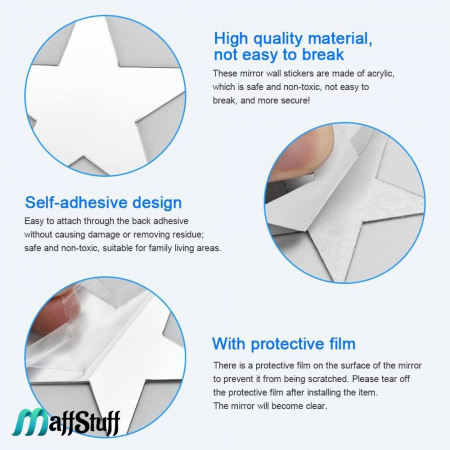 High quality material, not easy to break

These mirror wall stickers are made of acrylic, which is safe and non-toxic, not easy to break, and more secure!

Self-adhesive design

Easy to attach through the back adhesive without causing damage or removing residue; safe and non-toxic, suitable for family living areas.

With protective film

There is a protective film on the surface of the mirror to prevent it from being scratched. Please tear off the protective film after installing the item.
The mirror will become clear.

MaffStuff