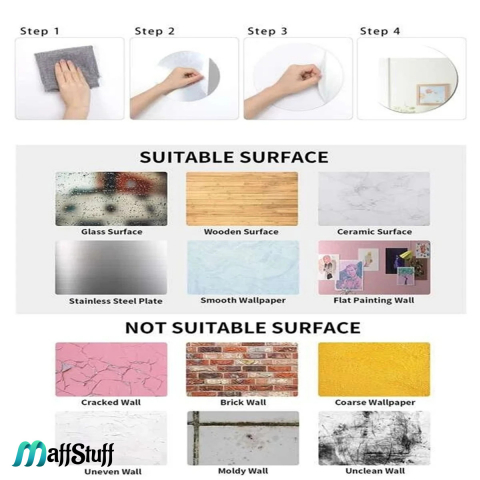 Step 1

Step 2

Step 3

Step 4

SUITABLE SURFACE

Glass Surface

Wooden Surface

Ceramic Surface

Stainless Steel Plate

Smooth Wallpaper

Flat Painting Wall

NOT SUITABLE SURFACE

Cracked Wall

Brick Wall

Coarse Wallpaper

Uneven Wall

Moldy Wall

Unclean Wall

MaffStuff