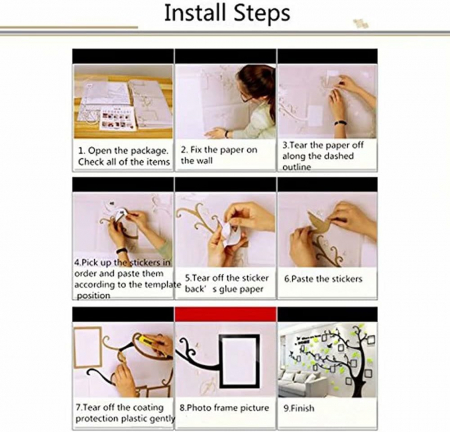 Install Steps

1. Open the package. Check all of the items

2. Fix the paper on the wall

3.Tear the paper off along the dashed outline

4.Pick up the stickers in order and paste them according to the template position

5.Tear off the sticker back' s glue paper

6.Paste the stickers

7.Tear off the coating protection plastic gently

8.Photo frame picture

9.Finish