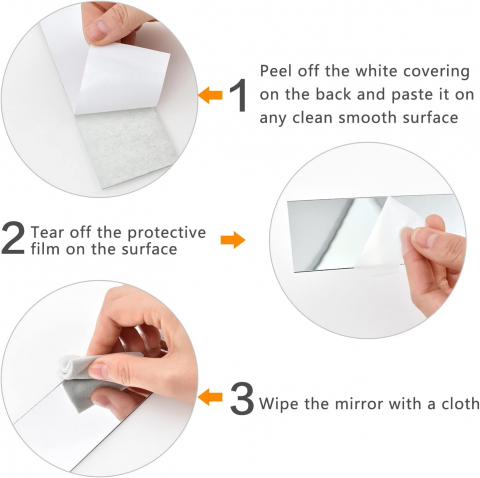 1 Peel off the white covering on the back and paste it on any clean smooth surface

2 Tear off the protective film on the surface

3 Wipe the mirror with a cloth