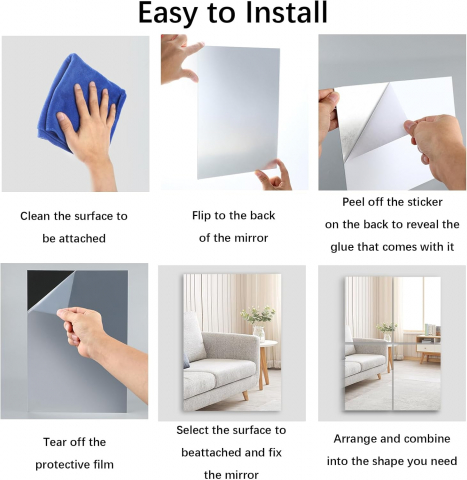 Easy to Install

Clean the surface to be attached

Flip to the back of the mirror

Peel off the sticker on the back to reveal the glue that comes with it

Tear off the protective film

Select the surface to beattached and fix the mirror

Arrange and combine into the shape you need