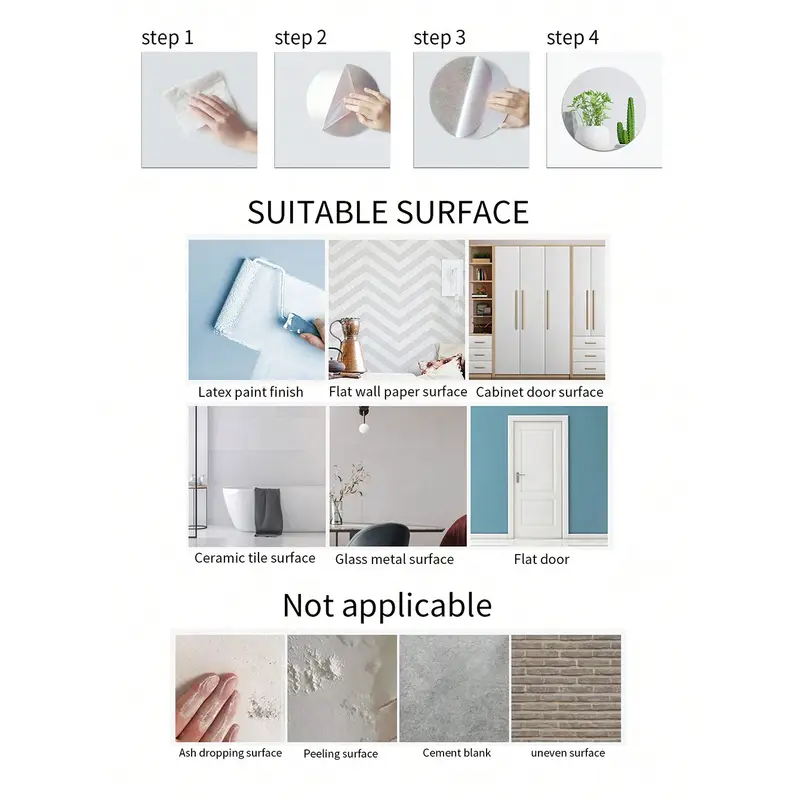 step 1
step 2
step 3
step 4

SUITABLE SURFACE

Latex paint finish
Flat wall paper surface
Cabinet door surface
Ceramic tile surface
Glass metal surface
Flat door

Not applicable

Ash dropping surface
Peeling surface
Cement blank
uneven surface