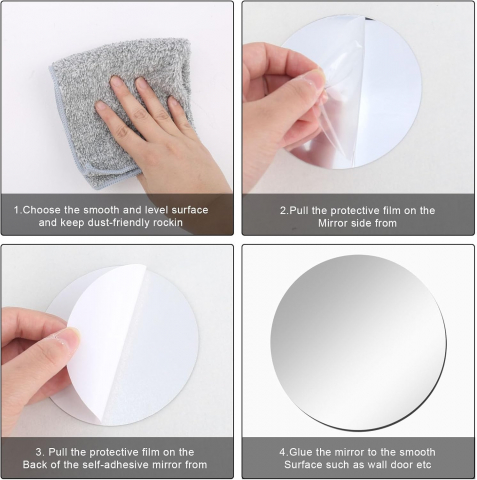 1.Choose the smooth and level surface and keep dust-friendly rockin

2.Pull the protective film on the Mirror side from

3. Pull the protective film on the Back of the self-adhesive mirror from

4.Glue the mirror to the smooth Surface such as wall door etc