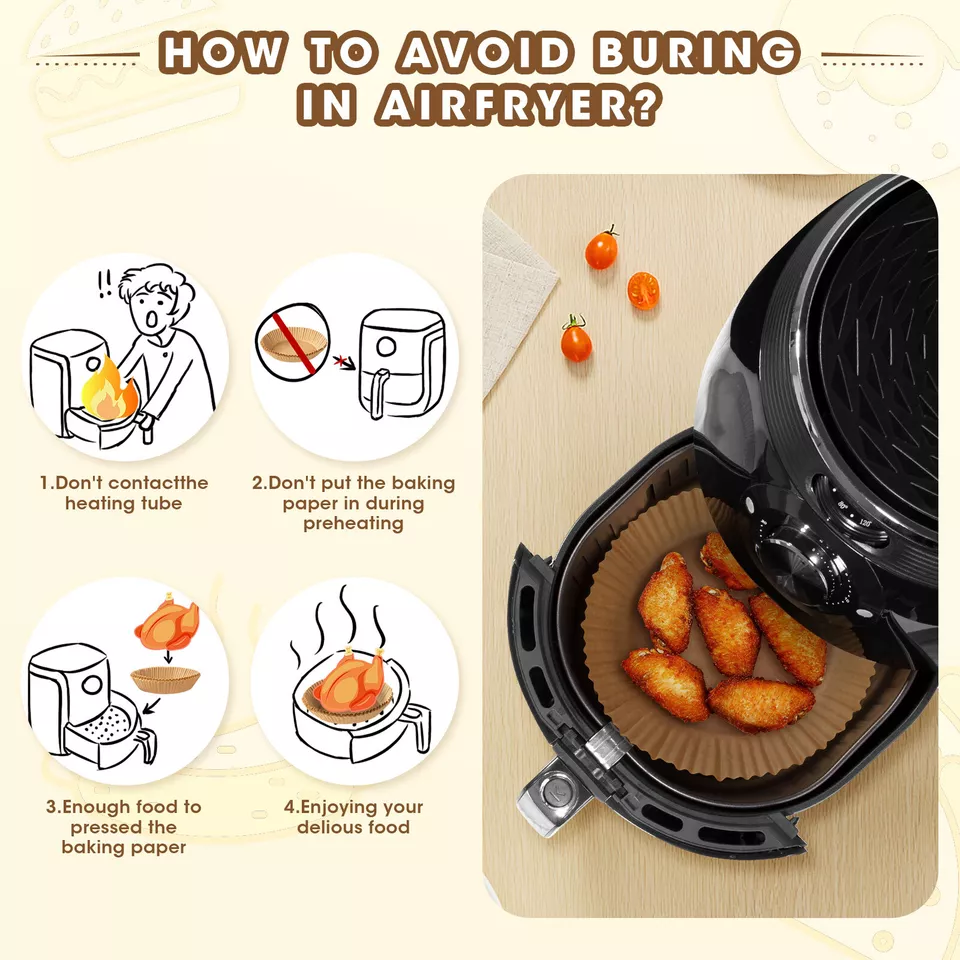 HOW TO AVOID BURING IN AIRFRYER?

!!

1.Don't contactthe heating tube

2.Don't put the baking paper in during preheating

3.Enough food to pressed the baking paper

4.Enjoying your delious food