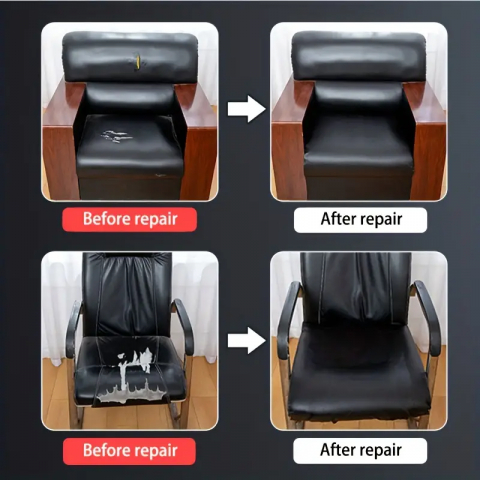 Before repair

After repair

Before repair

After repair