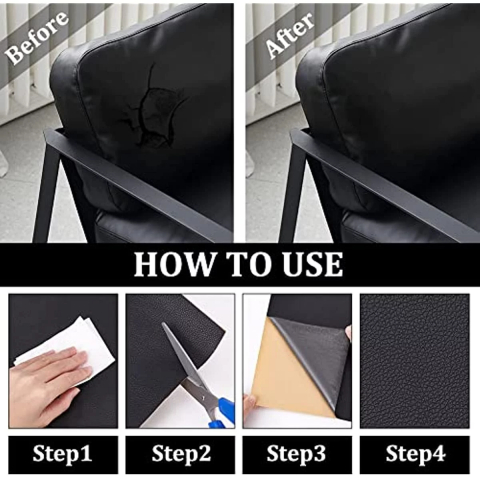 Before

After

HOW TO USE

Step1

Step2

Step3

Step4