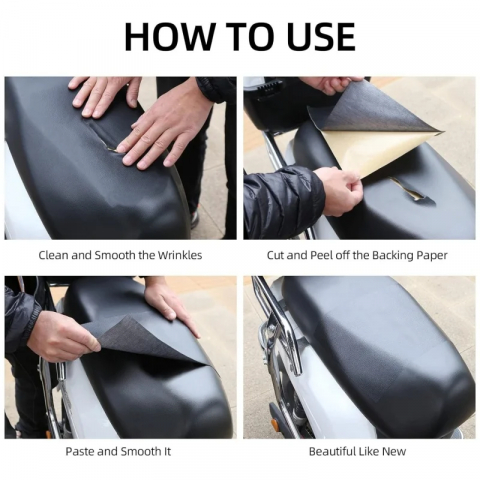 HOW TO USE

Clean and Smooth the Wrinkles

Cut and Peel off the Backing Paper

Paste and Smooth It

Beautiful Like New