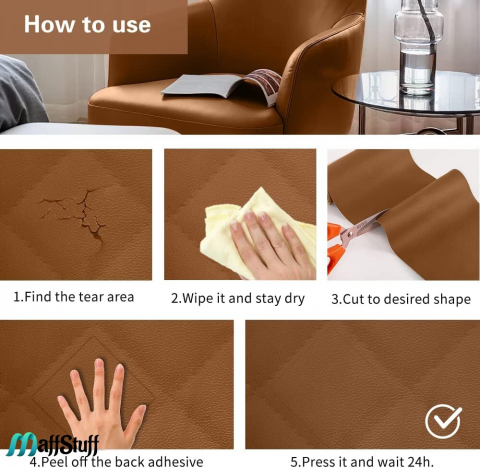 How to use

1.Find the tear area

2.Wipe it and stay dry

3.Cut to desired shape

MaffStuff

4.Peel off the back adhesive

5.Press it and wait 24h.