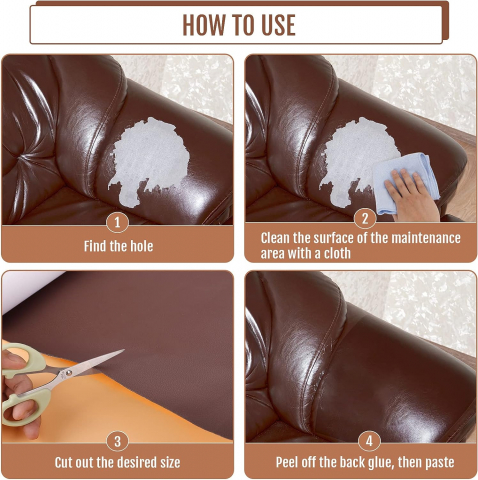 HOW TO USE

1
Find the hole

2
Clean the surface of the maintenance area with a cloth

3
Cut out the desired size

4
Peel off the back glue, then paste