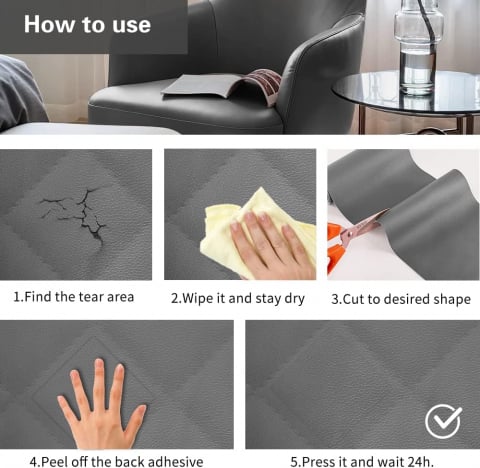 How to use

1.Find the tear area

2.Wipe it and stay dry

3.Cut to desired shape

4.Peel off the back adhesive

5.Press it and wait 24h.