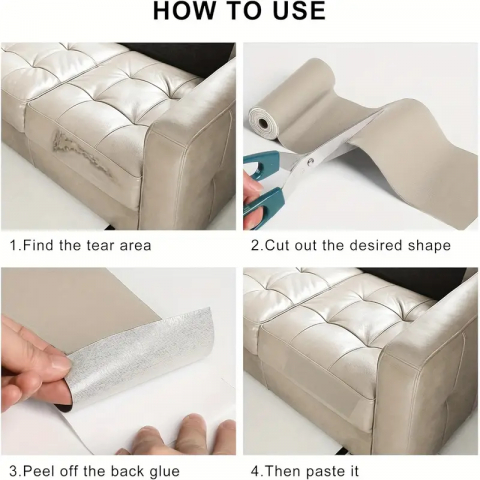 HOW TO USE

1.Find the tear area

2.Cut out the desired shape

3.Peel off the back glue

4.Then paste it