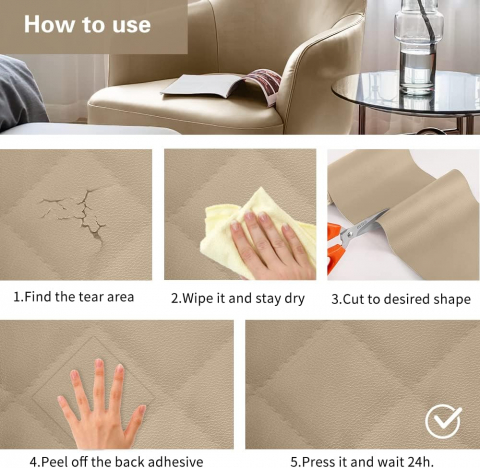 How to use

1.Find the tear area

2.Wipe it and stay dry

3.Cut to desired shape

4.Peel off the back adhesive

5.Press it and wait 24h.