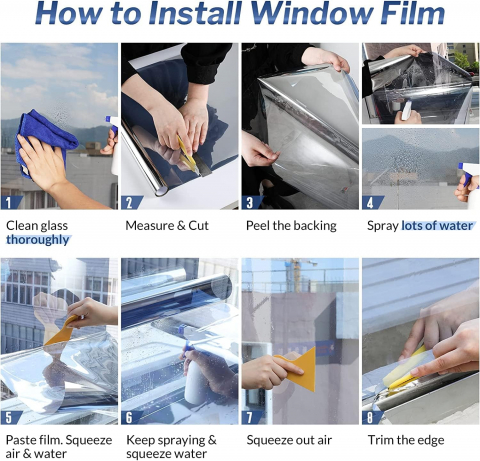 How to Install Window Film

1

Clean glass thoroughly

2

Measure & Cut

3

Peel the backing

4

Spray lots of water

5

Paste film. Squeeze air & water

6

Keep spraying & squeeze water

7

Squeeze out air

8

Trim the edge