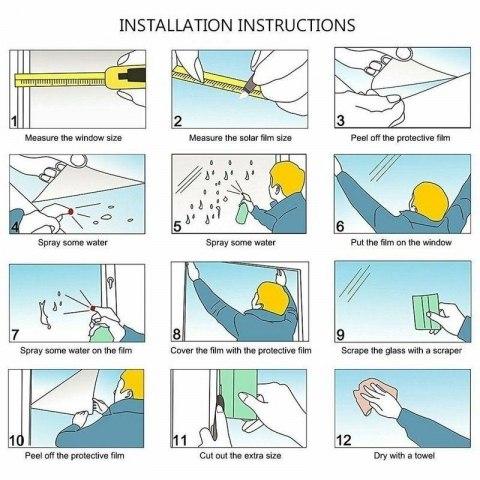 INSTALLATION INSTRUCTIONS

1
Measure the window size

2
Measure the solar film size

3
Peel off the protective film

4
Spray some water

5
Spray some water

6
Put the film on the window

7
Spray some water on the film

8
Cover the film with the protective film

9
Scrape the glass with a scraper

10
Peel off the protective film

11
Cut out the extra size

12
Dry with a towel