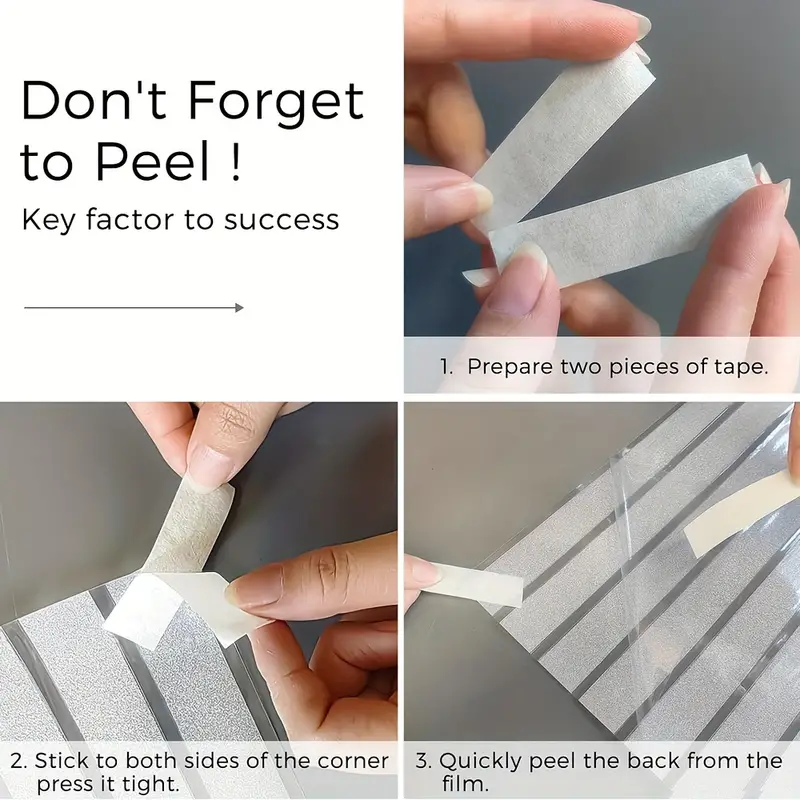 Don't Forget to Peel !

Key factor to success

1. Prepare two pieces of tape.

2. Stick to both sides of the corner press it tight.

3. Quickly peel the back from the film.