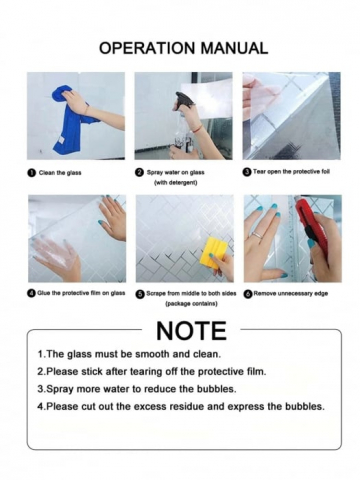 OPERATION MANUAL

1 Clean the glass

2 Spray water on glass (with detergent)

3 Tear open the protective foil

4 Glue the protective film on glass

5 Scrape from middle to both sides (package contains)

6 Remove unnecessary edge

NOTE

1.The glass must be smooth and clean.

2.Please stick after tearing off the protective film.

3.Spray more water to reduce the bubbles.

4.Please cut out the excess residue and express the bubbles.