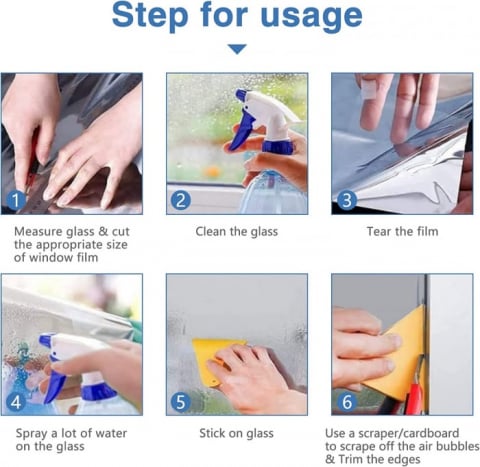 Step for usage

1

Measure glass & cut the appropriate size of window film

2

Clean the glass

3

Tear the film

4

Spray a lot of water on the glass

5

Stick on glass

6

Use a scraper/cardboard to scrape off the air bubbles & Trim the edges