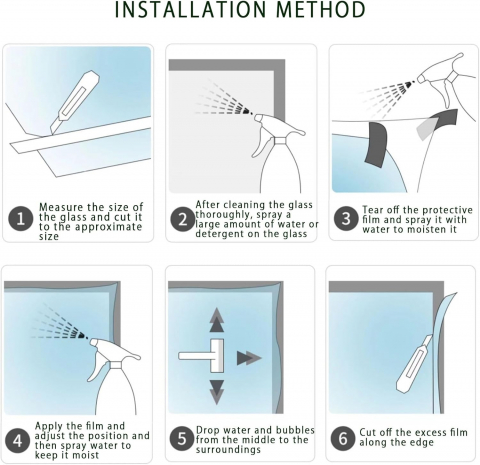 INSTALLATION METHOD

1 Measure the size of the glass and cut it to the approximate size

2 After cleaning the glass thoroughly, spray a large amount of water or detergent on the glass

3 Tear off the protective film and spray it with water to moisten it

4 Apply the film and adjust the position and then spray water to keep it moist

5 Drop water and bubbles from the middle to the surroundings

6 Cut off the excess film along the edge