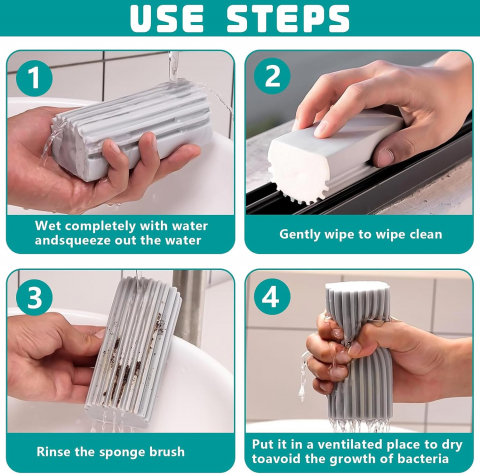 USE STEPS

1

Wet completely with water andsqueeze out the water

2

Gently wipe to wipe clean

3

Rinse the sponge brush

4

Put it in a ventilated place to dry toavoid the growth of bacteria