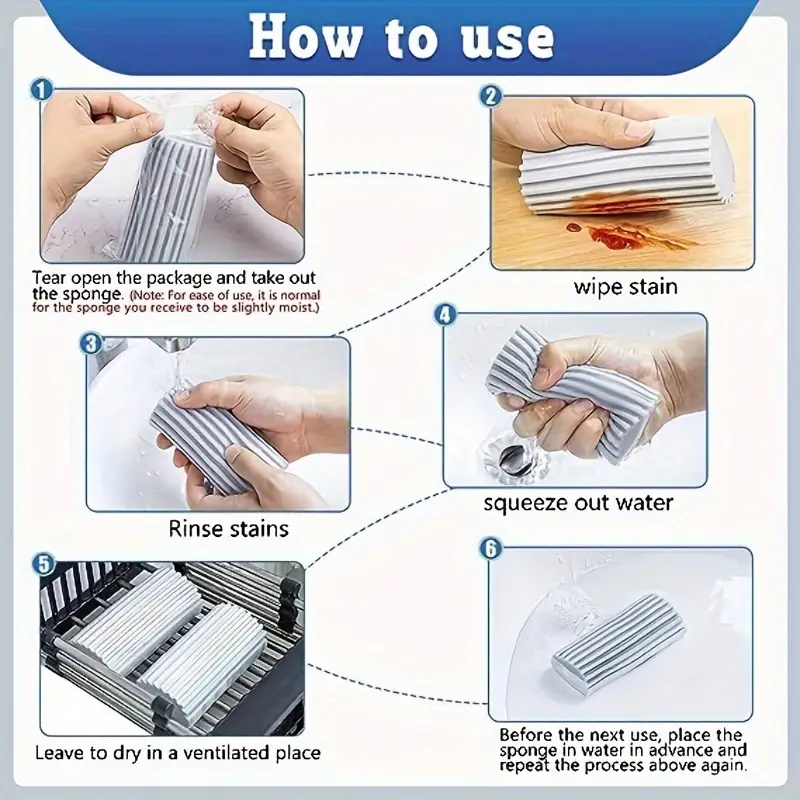 How to use

1

Tear open the package and take out the sponge. (Note: For ease of use, it is normal for the sponge you receive to be slightly moist.)

2

wipe stain

3

Rinse stains

4

squeeze out water

5

Leave to dry in a ventilated place

6

Before the next use, place the sponge in water in advance and repeat the process above again.