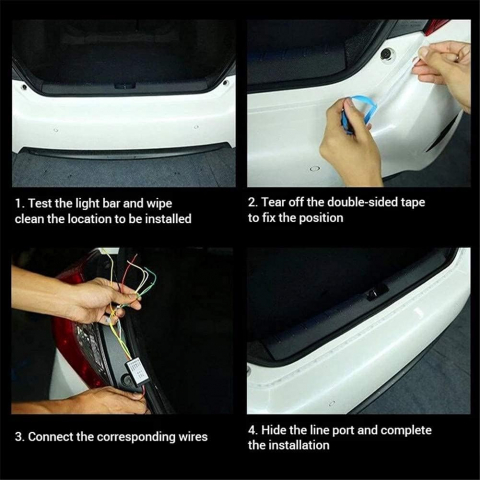 1. Test the light bar and wipe clean the location to be installed

2. Tear off the double-sided tape to fix the position

3. Connect the corresponding wires

4. Hide the line port and complete the installation