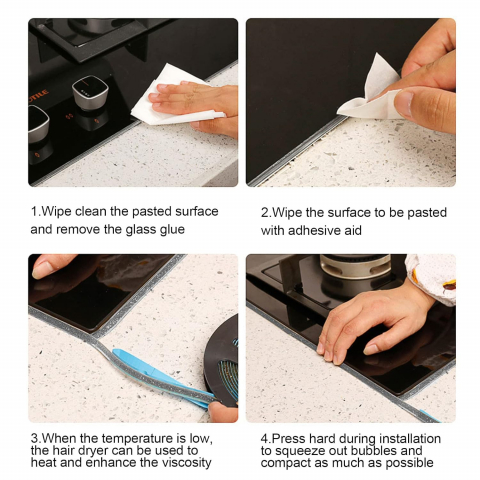 OTILE

1.Wipe clean the pasted surface and remove the glass glue

2.Wipe the surface to be pasted with adhesive aid

3.When the temperature is low, the hair dryer can be used to heat and enhance the viscosity

4.Press hard during installation to squeeze out bubbles and compact as much as possible