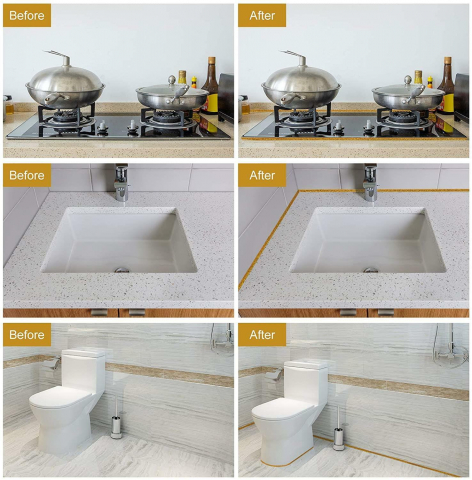 Before

After

Before

After

Before

After