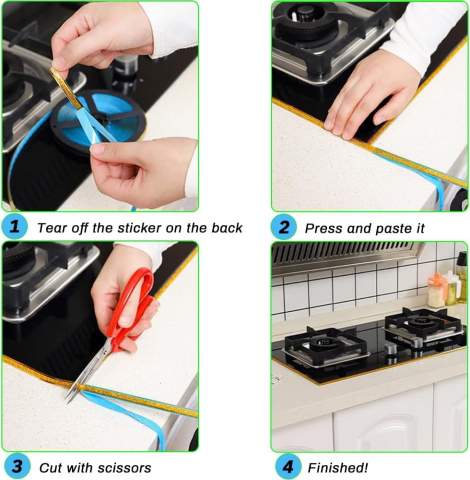 1 Tear off the sticker on the back

2 Press and paste it

3 Cut with scissors

4 Finished!