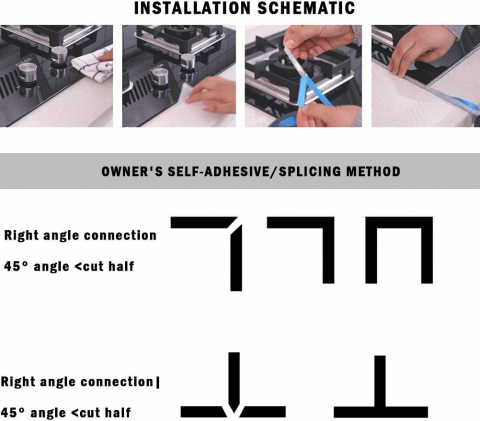 INSTALLATION SCHEMATIC

OWNER'S SELF-ADHESIVE/SPLICING METHOD

Right angle connection

45° angle <cut half

Right angle connection|

45° angle <cut half