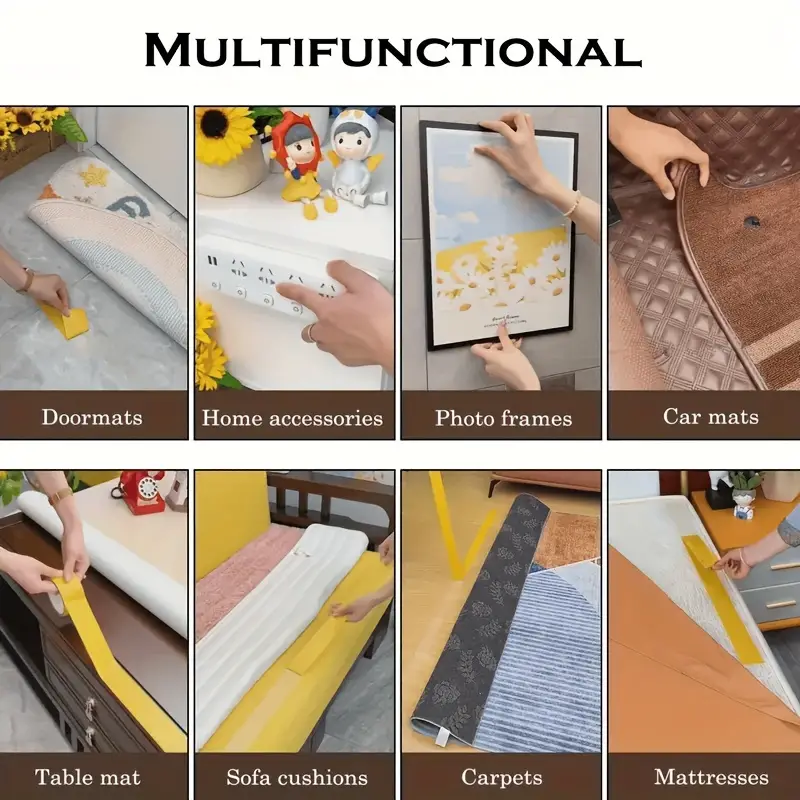 MULTIFUNCTIONAL

Doormats

Home accessories

Photo frames

Car mats

Table mat

Sofa cushions

Carpets

Mattresses