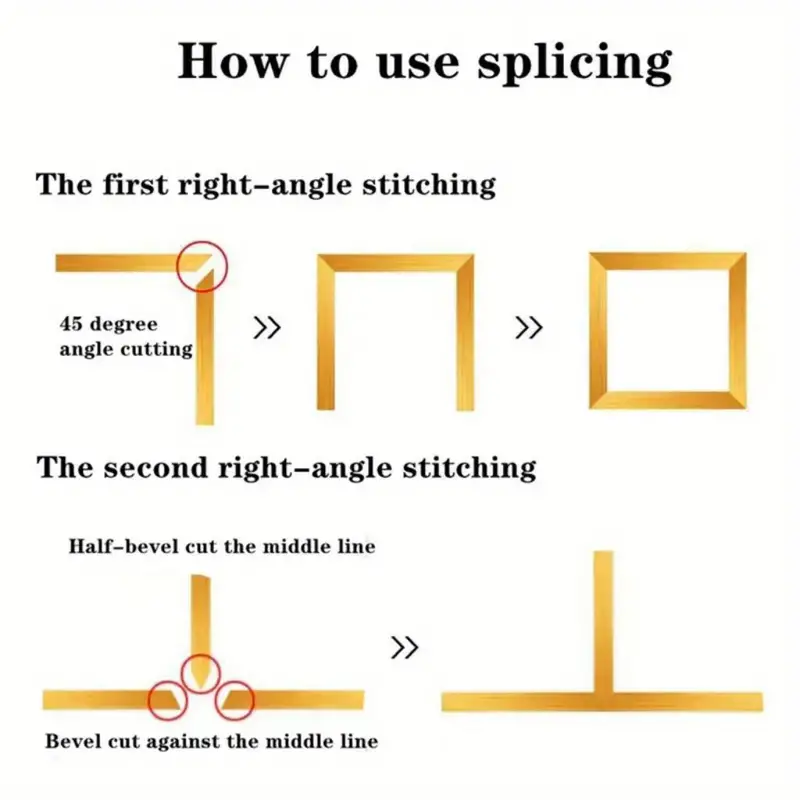 How to use splicing

The first right–angle stitching

45 degree angle cutting

>>

>>

The second right–angle stitching

Half–bevel cut the middle line

>>

Bevel cut against the middle line