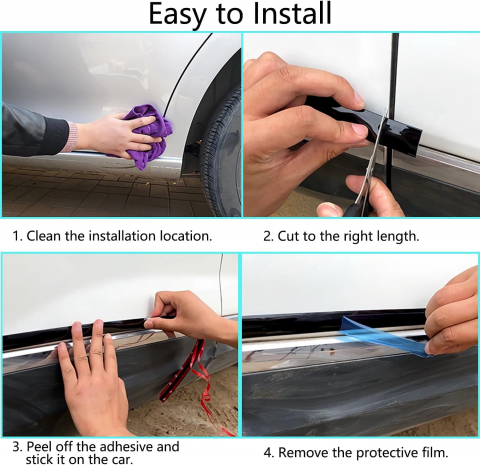 Easy to Install

1. Clean the installation location.

2. Cut to the right length.

3. Peel off the adhesive and stick it on the car.

4. Remove the protective film.