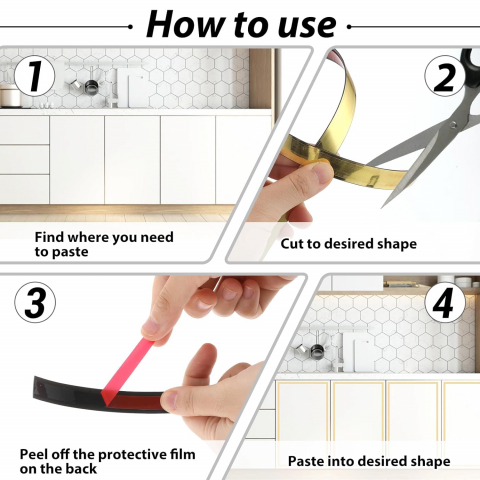 How to use

1

Find where you need to paste

2

Cut to desired shape

3

Peel off the protective film on the back

4

Paste into desired shape