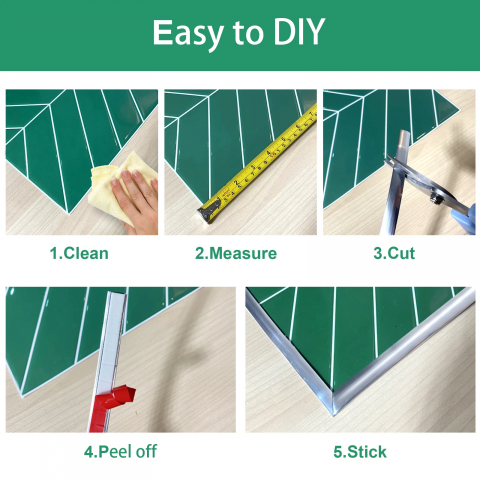 Easy to DIY

1.Clean

2.Measure

3.Cut

4.Peel off

5.Stick